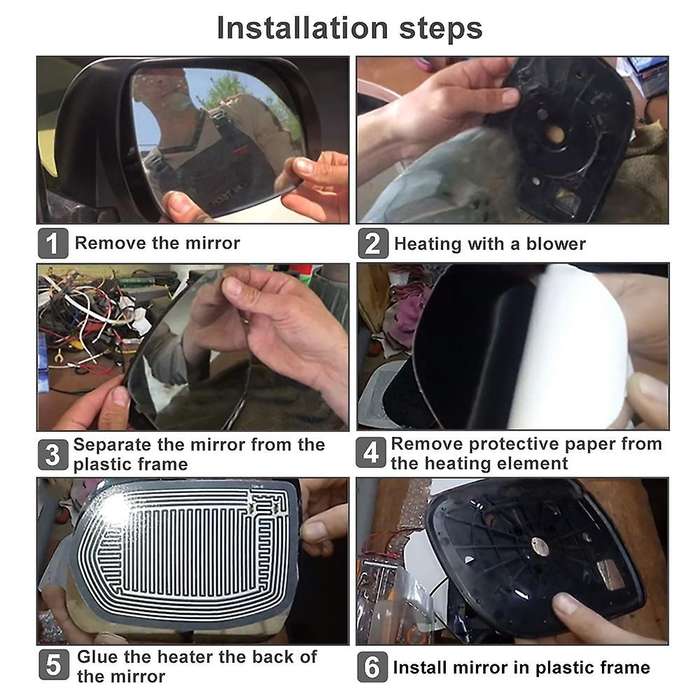 Installation steps

1 Remove the mirror

2 Heating with a blower

3 Separate the mirror from the plastic frame

4 Remove protective paper from the heating element

5 Glue the heater the back of the mirror

6 Install mirror in plastic frame