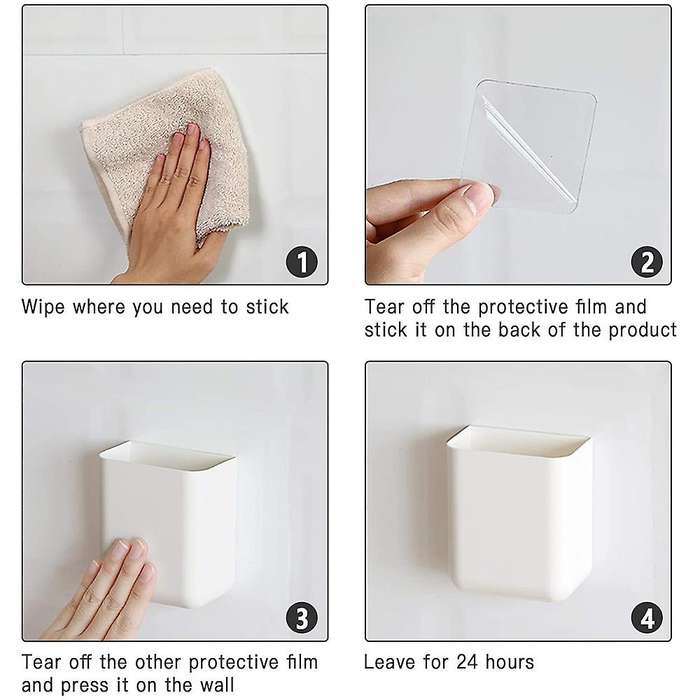 1
Wipe where you need to stick

2
Tear off the protective film and stick it on the back of the product

3
Tear off the other protective film and press it on the wall

4
Leave for 24 hours