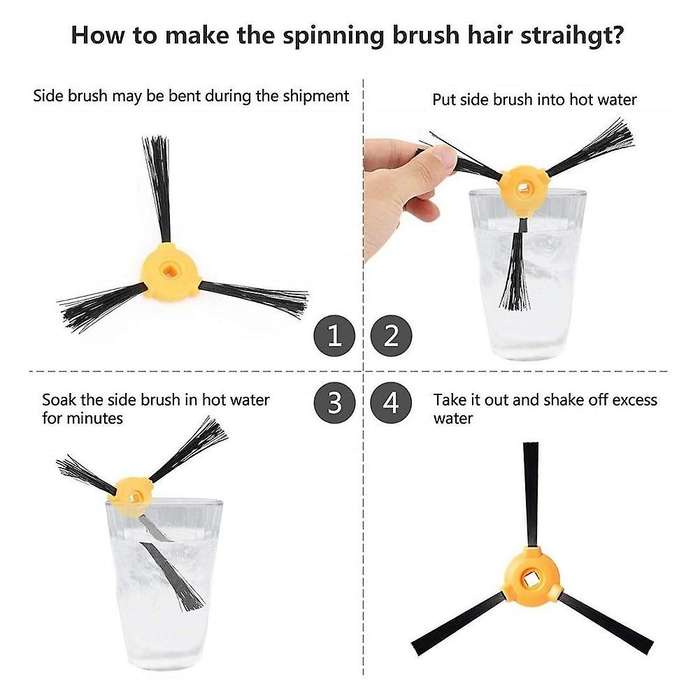 How to make the spinning brush hair straihgt?

Side brush may be bent during the shipment

Put side brush into hot water

1

2

3

4

Soak the side brush in hot water for minutes

Take it out and shake off excess water