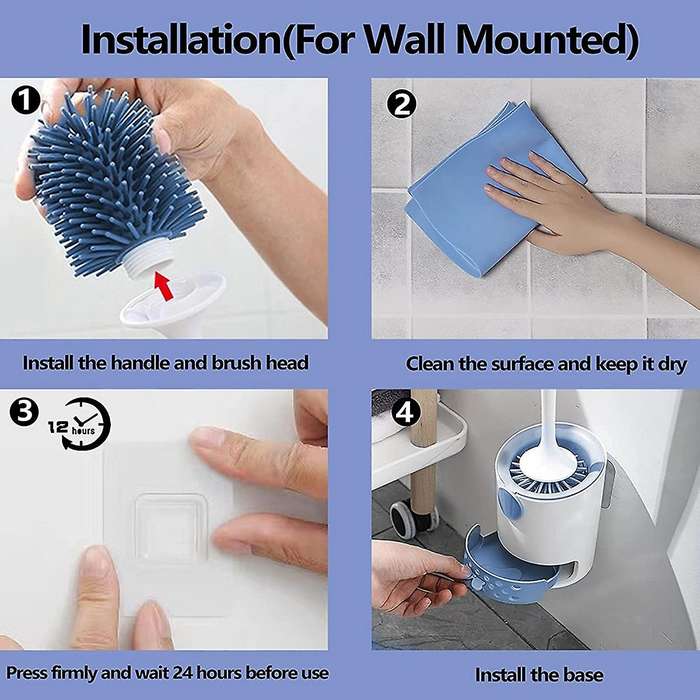 Installation(For Wall Mounted)

1

Install the handle and brush head

2

Clean the surface and keep it dry

3

12 hours

Press firmly and wait 24 hours before use

4

Install the base