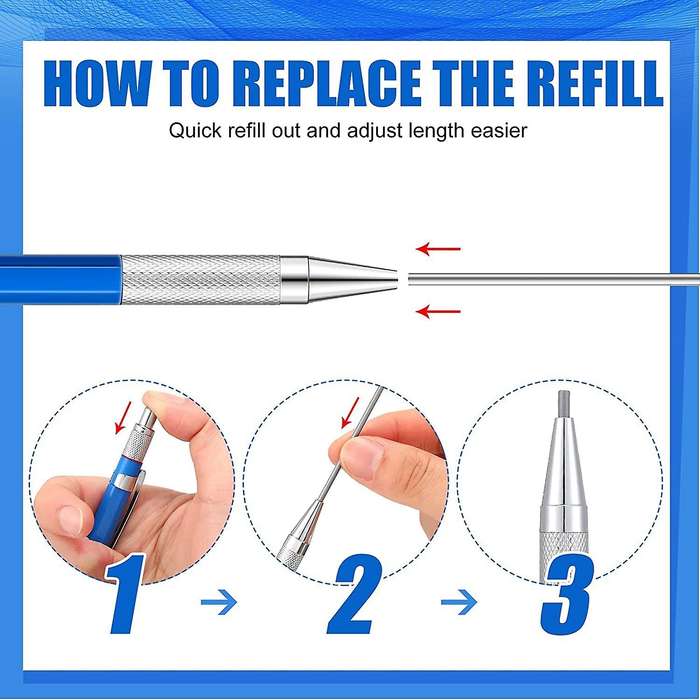 HOW TO REPLACE THE REFILL

Quick refill out and adjust length easier

1

2

3