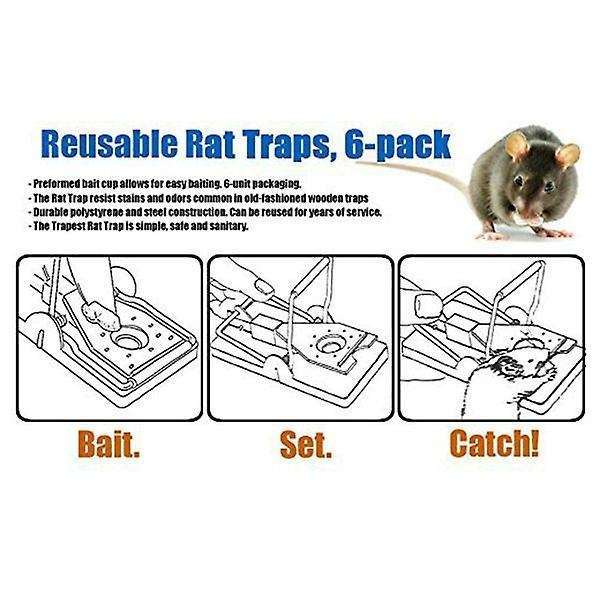 Reusable Rat Traps, 6-pack

- Preformed bait cup allows for easy baiting. 6-unit packaging.
- The Rat Trap resist stains and odors common in old-fashioned wooden traps
- Durable polystyrene and steel construction. Can be reused for years of service.
- The Trapest Rat Trap is simple, safe and sanitary.

Bait.

Set.

Catch!