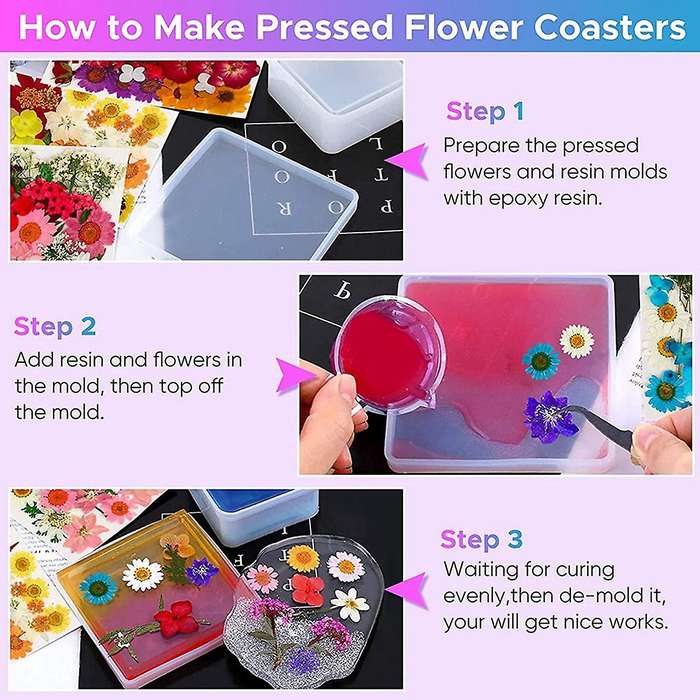 How to Make Pressed Flower Coasters

Step 1
Prepare the pressed flowers and resin molds with epoxy resin.

Step 2
Add resin and flowers in the mold, then top off the mold.

Step 3
Waiting for curing evenly,then de-mold it, your will get nice works.