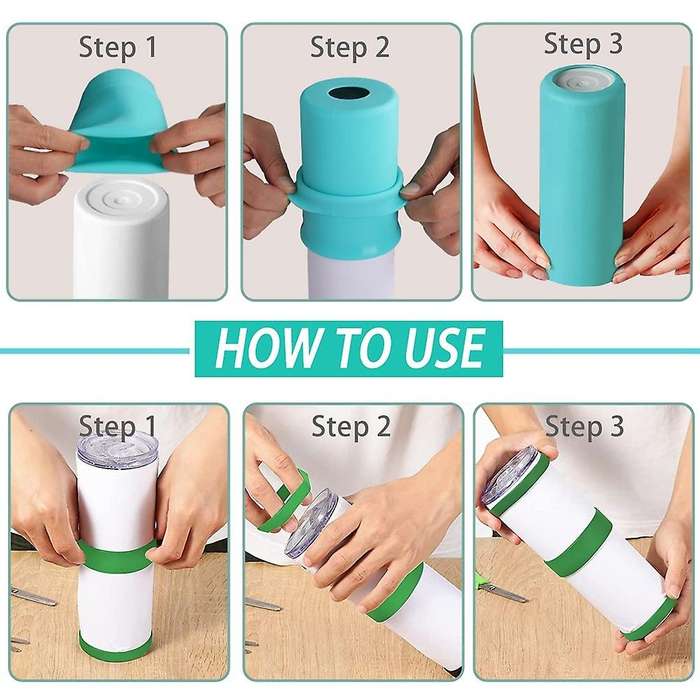 Step 1

Step 2

Step 3

HOW TO USE

Step 1

Step 2

Step 3