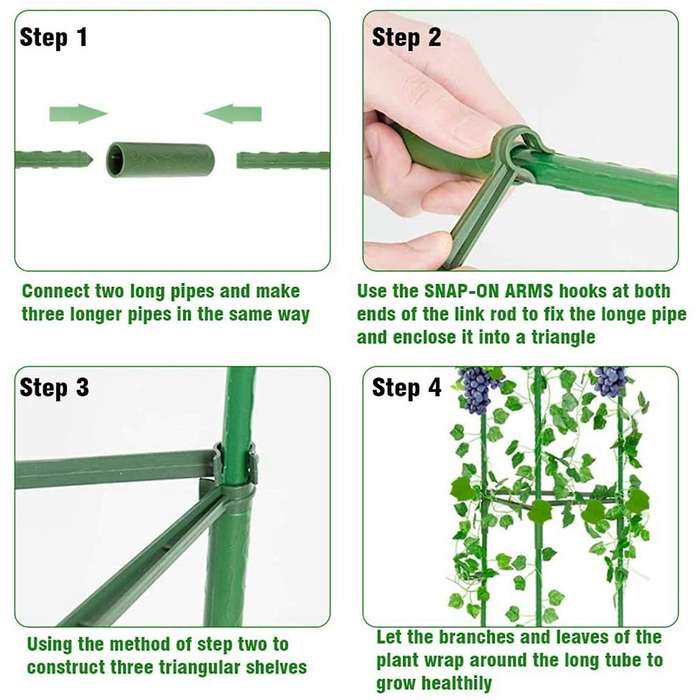 Step 1

Connect two long pipes and make three longer pipes in the same way

Step 2

Use the SNAP-ON ARMS hooks at both ends of the link rod to fix the longe pipe and enclose it into a triangle

Step 3

Using the method of step two to construct three triangular shelves

Step 4

Let the branches and leaves of the plant wrap around the long tube to grow healthily