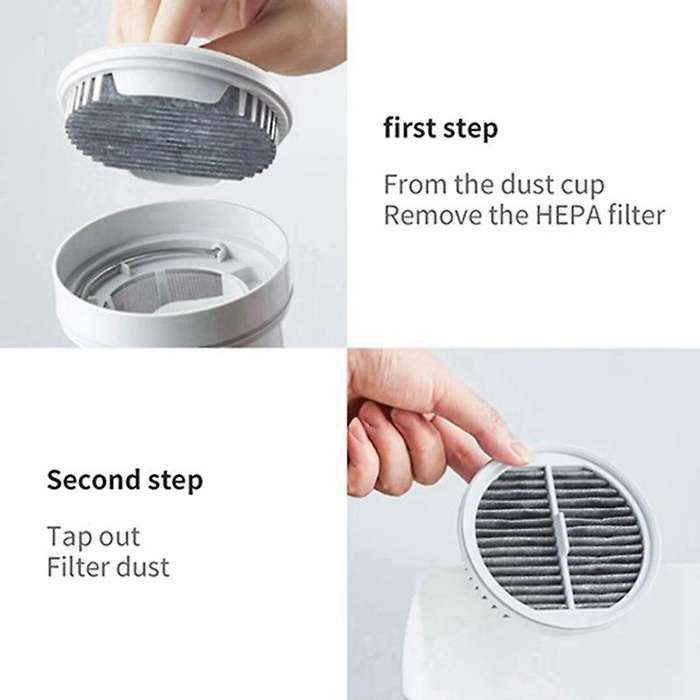 first step

From the dust cup
Remove the HEPA filter

Second step

Tap out
Filter dust