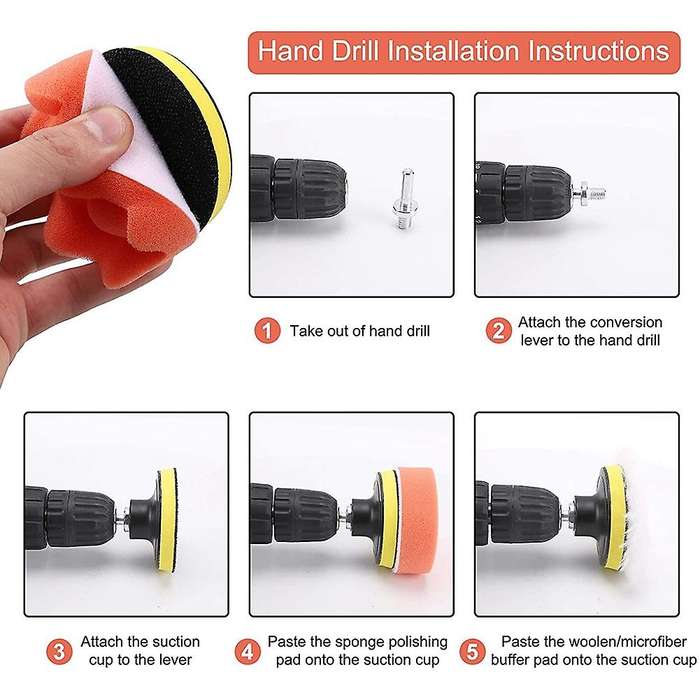 Hand Drill Installation Instructions

1 Take out of hand drill

2 Attach the conversion lever to the hand drill

3 Attach the suction cup to the lever

4 Paste the sponge polishing pad onto the suction cup

5 Paste the woolen/microfiber buffer pad onto the suction cup