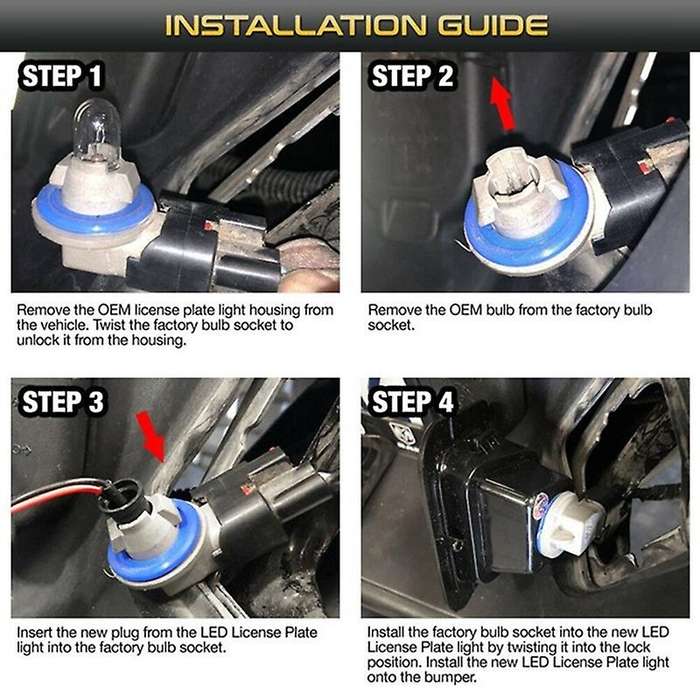 INSTALLATION GUIDE

STEP 1

Remove the OEM license plate light housing from the vehicle. Twist the factory bulb socket to unlock it from the housing.

STEP 2

Remove the OEM bulb from the factory bulb socket.

STEP 3

Insert the new plug from the LED License Plate light into the factory bulb socket.

STEP 4

Install the factory bulb socket into the new LED License Plate light by twisting it into the lock position. Install the new LED License Plate light onto the bumper.