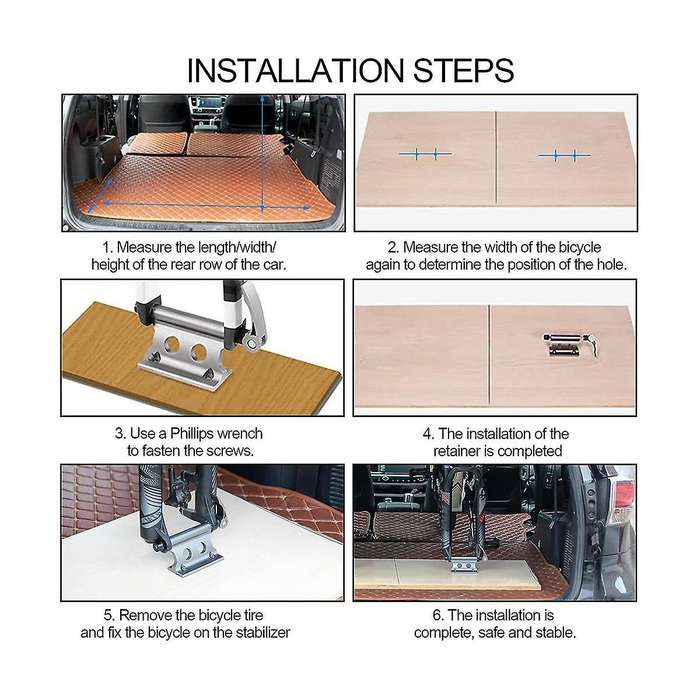 INSTALLATION STEPS

1. Measure the length/width/ height of the rear row of the car.

2. Measure the width of the bicycle again to determine the position of the hole.

3. Use a Phillips wrench to fasten the screws.

4. The installation of the retainer is completed

5. Remove the bicycle tire and fix the bicycle on the stabilizer

6. The installation is complete, safe and stable.