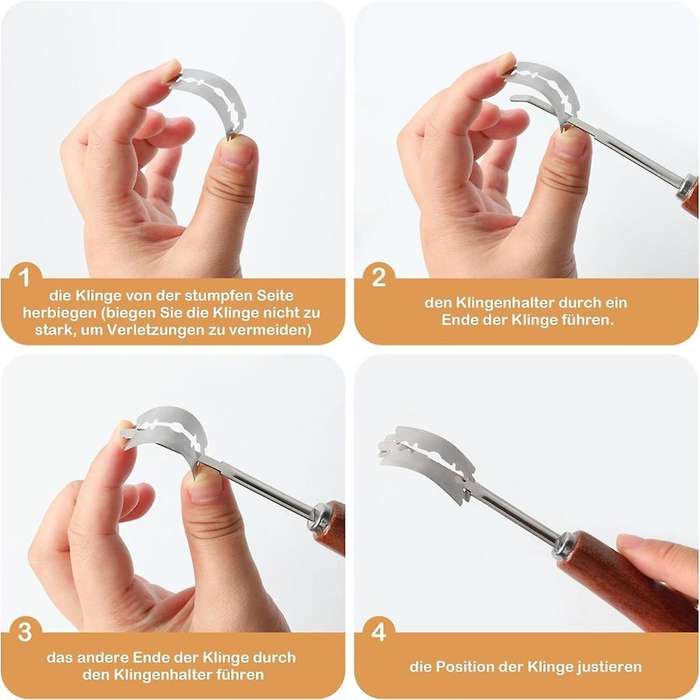 1
die Klinge von der stumpfen Seite herbiegen (biegen Sie die Klinge nicht zu stark, um Verletzungen zu vermeiden)

2
den Klingenhalter durch ein Ende der Klinge führen.

3
das andere Ende der Klinge durch den Klingenhalter führen

4
die Position der Klinge justieren