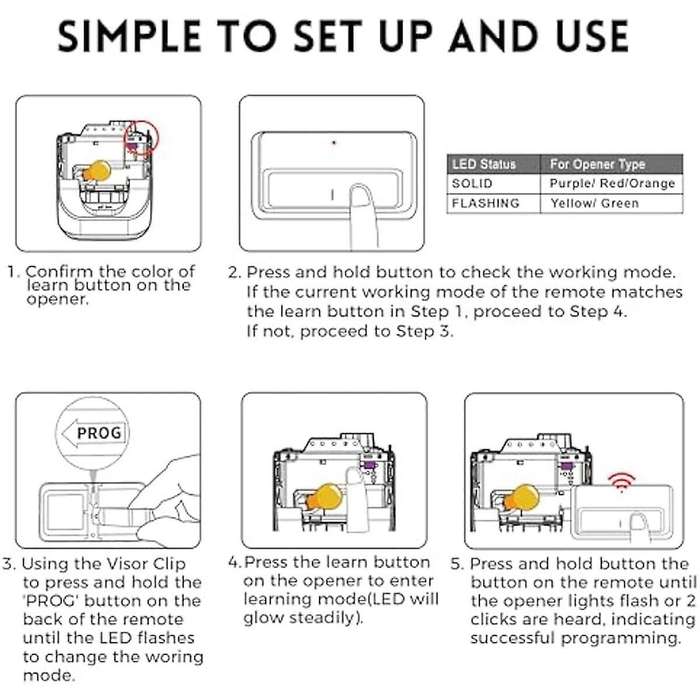 SIMPLE TO SET UP AND USE

| LED Status | For Opener Type |
|---|---|
| SOLID | Purple/ Red/Orange |
| FLASHING | Yellow/ Green |

1. Confirm the color of learn button on the opener.

2. Press and hold button to check the working mode. If the current working mode of the remote matches the learn button in Step 1, proceed to Step 4. If not, proceed to Step 3.

PROG

3. Using the Visor Clip to press and hold the 'PROG' button on the back of the remote until the LED flashes to change the woring mode.

4. Press the learn button on the opener to enter learning mode(LED will glow steadily).

5. Press and hold button the button on the remote until the opener lights flash or 2 clicks are heard, indicating successful programming.