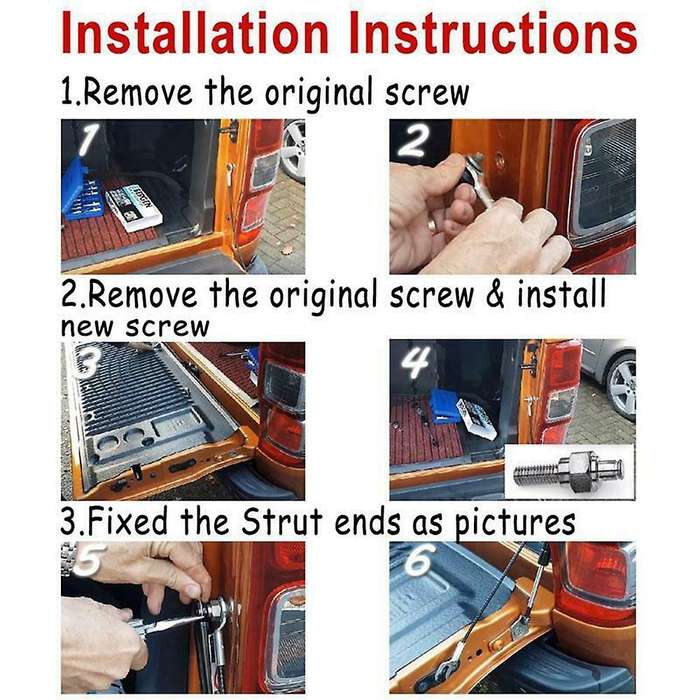 Installation Instructions

1.Remove the original screw

1

2

2.Remove the original screw & install new screw

3

4

3.Fixed the Strut ends as pictures

5

6