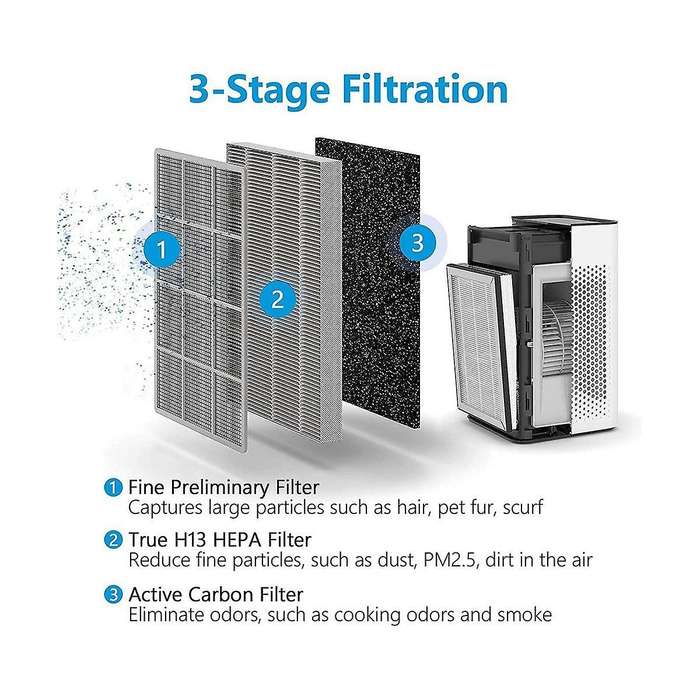 3-Stage Filtration

1

2

3

1 Fine Preliminary Filter
Captures large particles such as hair, pet fur, scurf

2 True H13 HEPA Filter
Reduce fine particles, such as dust, PM2.5, dirt in the air

3 Active Carbon Filter
Eliminate odors, such as cooking odors and smoke