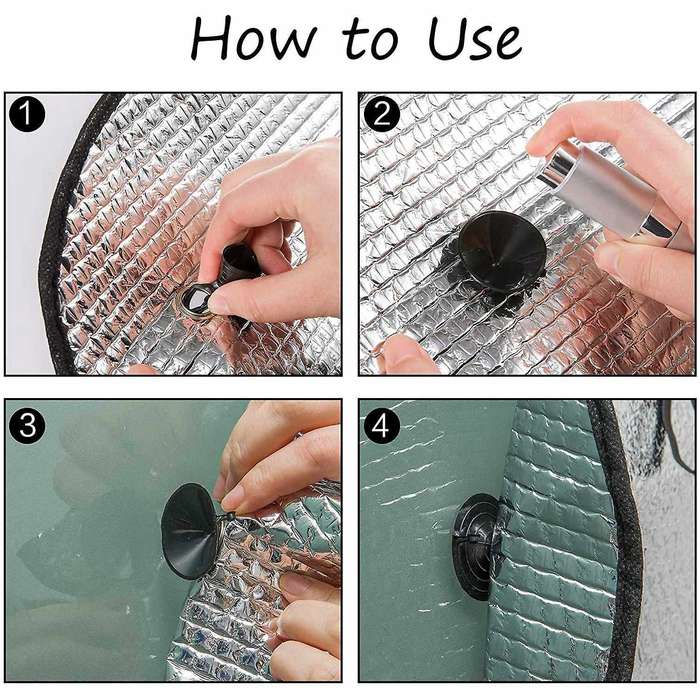 How to Use

1

2

3

4