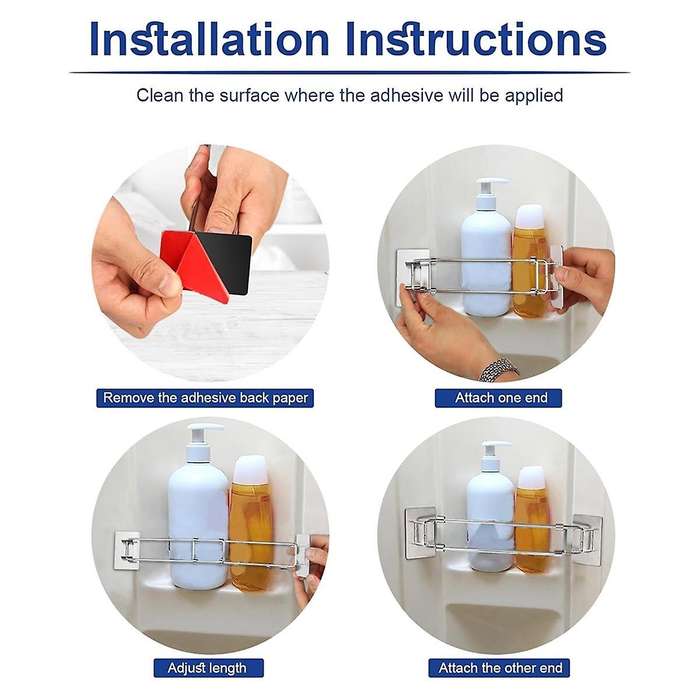 Installation Instructions

Clean the surface where the adhesive will be applied

Remove the adhesive back paper

Attach one end

Adjust length

Attach the other end