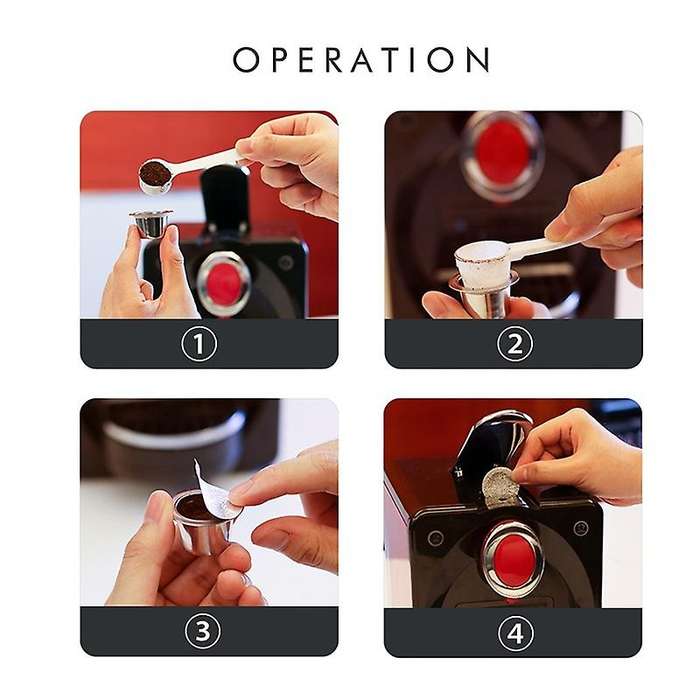 OPERATION

①

②

③

④