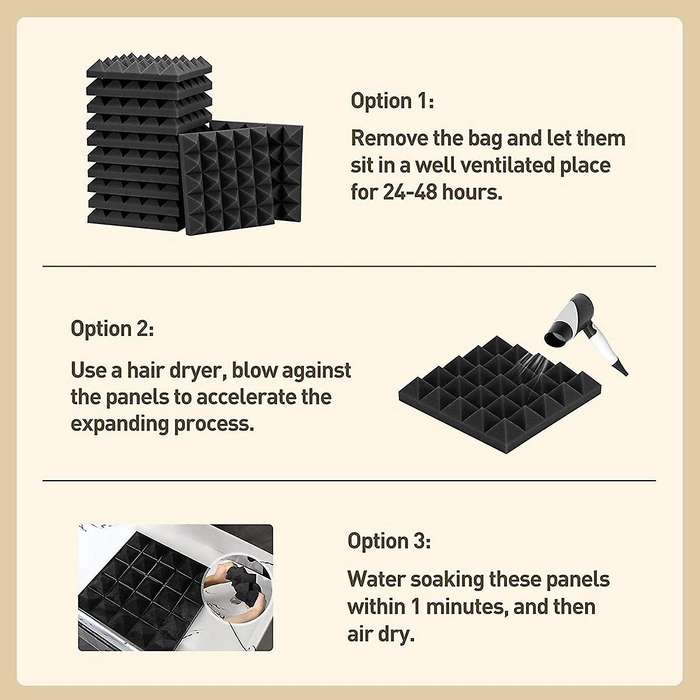 Option 1:

Remove the bag and let them sit in a well ventilated place for 24-48 hours.

Option 2:

Use a hair dryer, blow against the panels to accelerate the expanding process.

Option 3:

Water soaking these panels within 1 minutes, and then air dry.