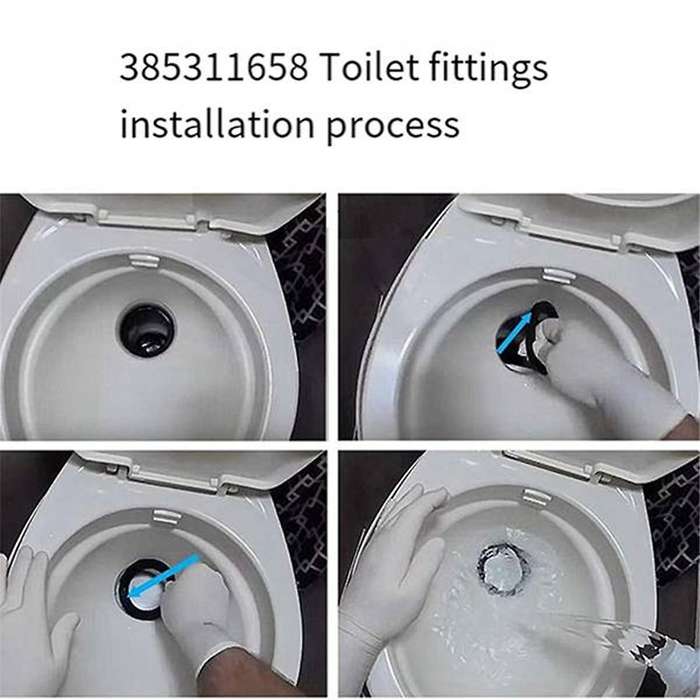 385311658 Toilet fittings installation process