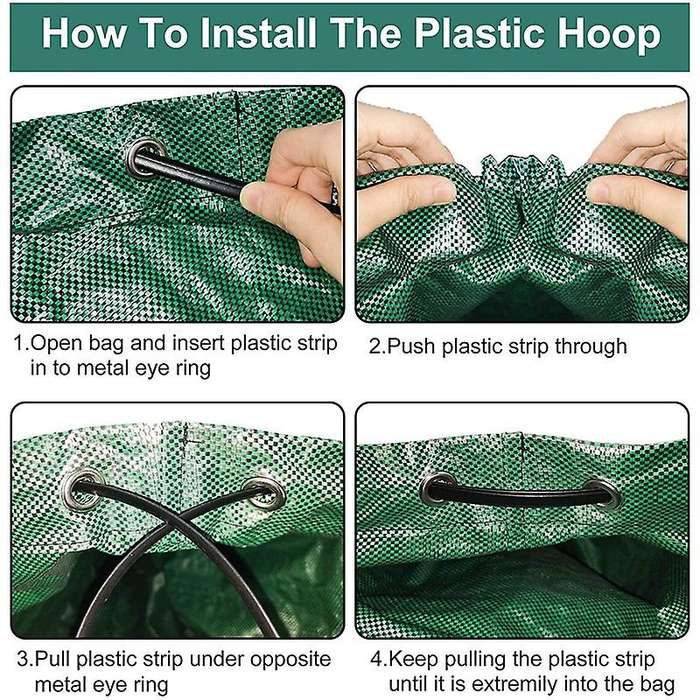 How To Install The Plastic Hoop

1.Open bag and insert plastic strip in to metal eye ring

2.Push plastic strip through

3.Pull plastic strip under opposite metal eye ring

4.Keep pulling the plastic strip until it is extremily into the bag