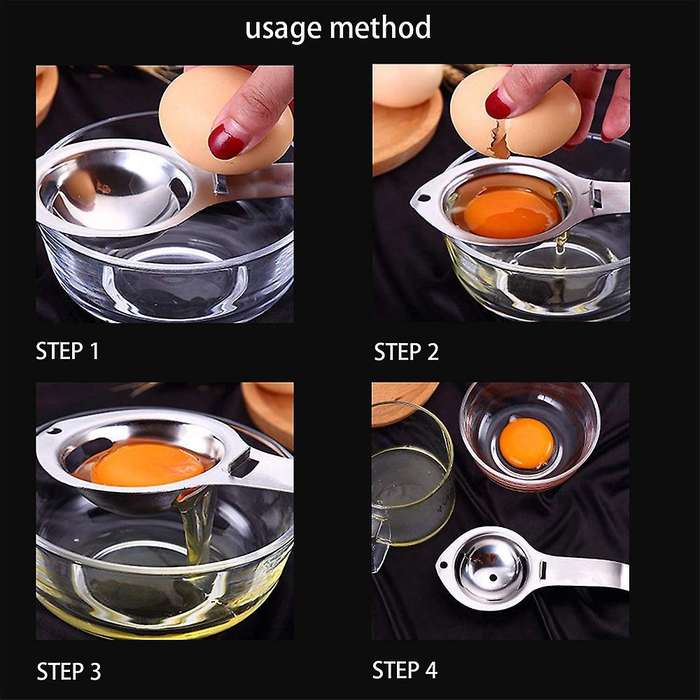 usage method

STEP 1

STEP 2

STEP 3

STEP 4