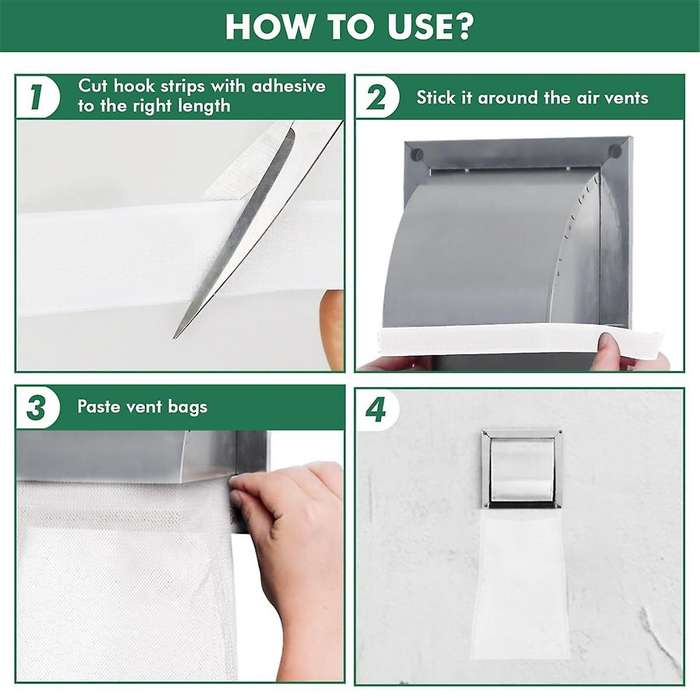 HOW TO USE?

1 Cut hook strips with adhesive to the right length

2 Stick it around the air vents

3 Paste vent bags

4