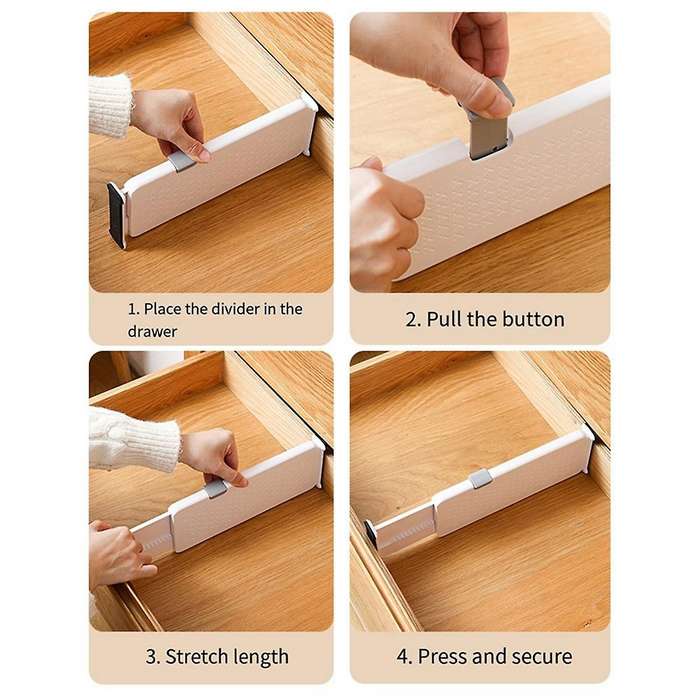 1. Place the divider in the drawer

2. Pull the button

3. Stretch length

4. Press and secure