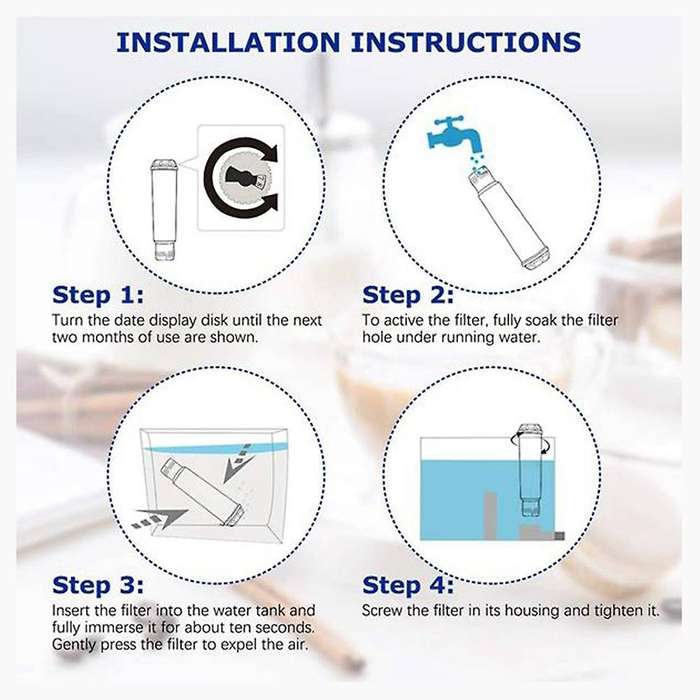 INSTALLATION INSTRUCTIONS

Step 1:
Turn the date display disk until the next two months of use are shown.

Step 2:
To active the filter, fully soak the filter hole under running water.

Step 3:
Insert the filter into the water tank and fully immerse it for about ten seconds. Gently press the filter to expel the air.

Step 4:
Screw the filter in its housing and tighten it.