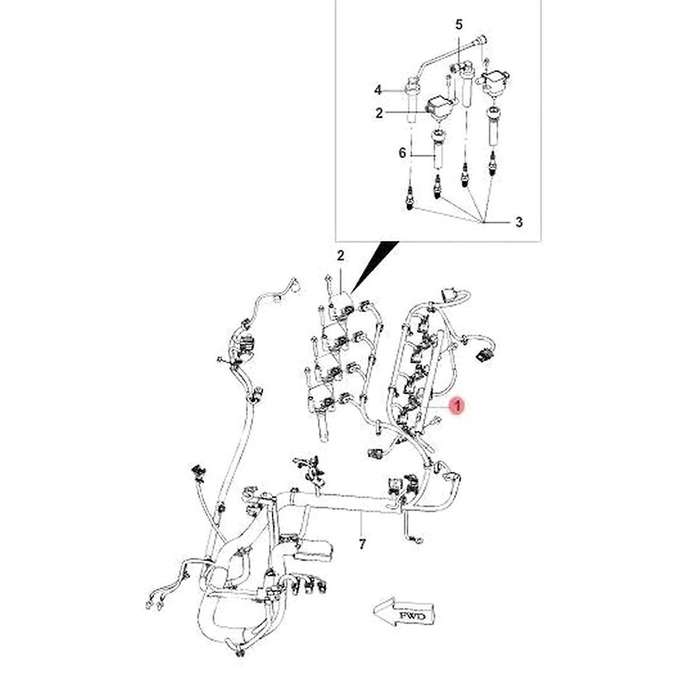 5
4
2
6
3
2
1
7
FWD