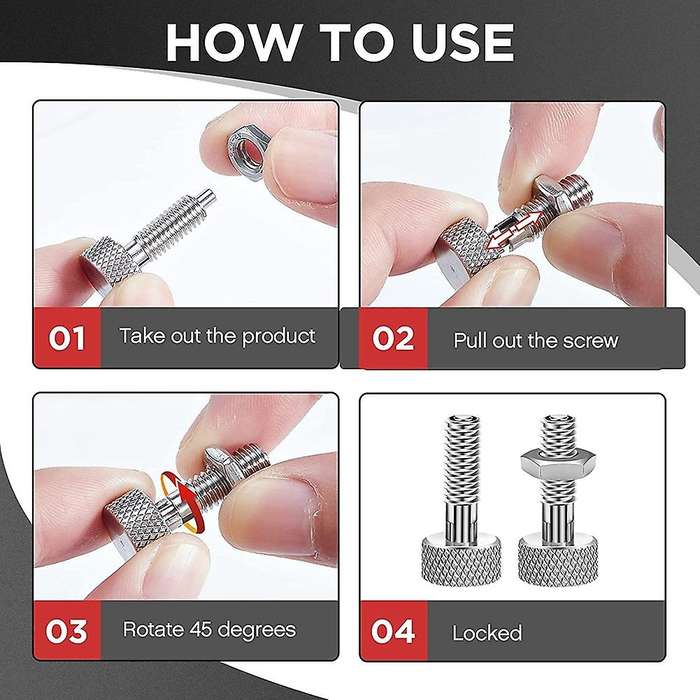 HOW TO USE

01 Take out the product

02 Pull out the screw

03 Rotate 45 degrees

04 Locked