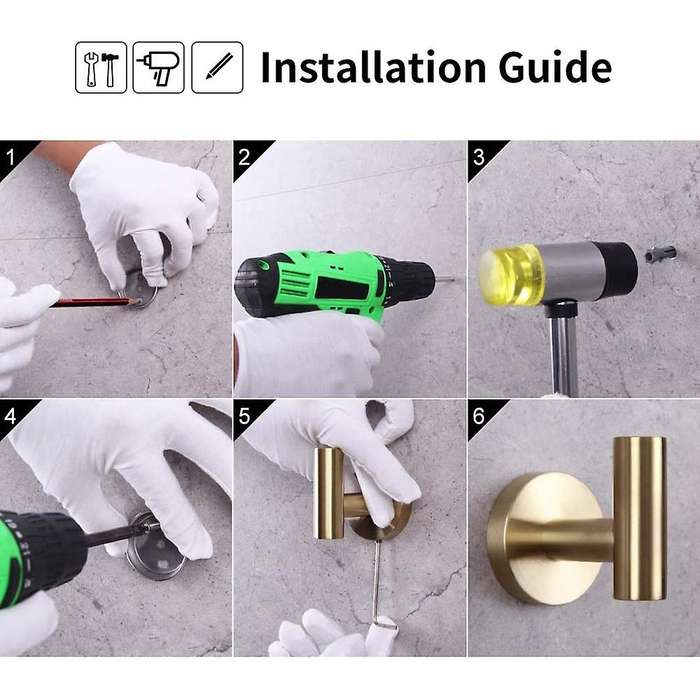 Installation Guide

1

2

3

4

5

6