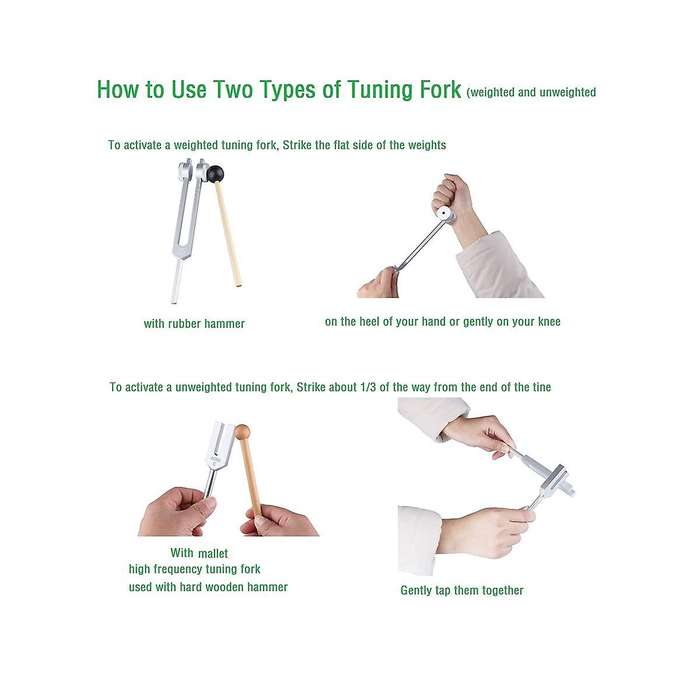 How to Use Two Types of Tuning Fork (weighted and unweighted

To activate a weighted tuning fork, Strike the flat side of the weights

with rubber hammer

on the heel of your hand or gently on your knee

To activate a unweighted tuning fork, Strike about 1/3 of the way from the end of the tine

With mallet
high frequency tuning fork
used with hard wooden hammer

Gently tap them together