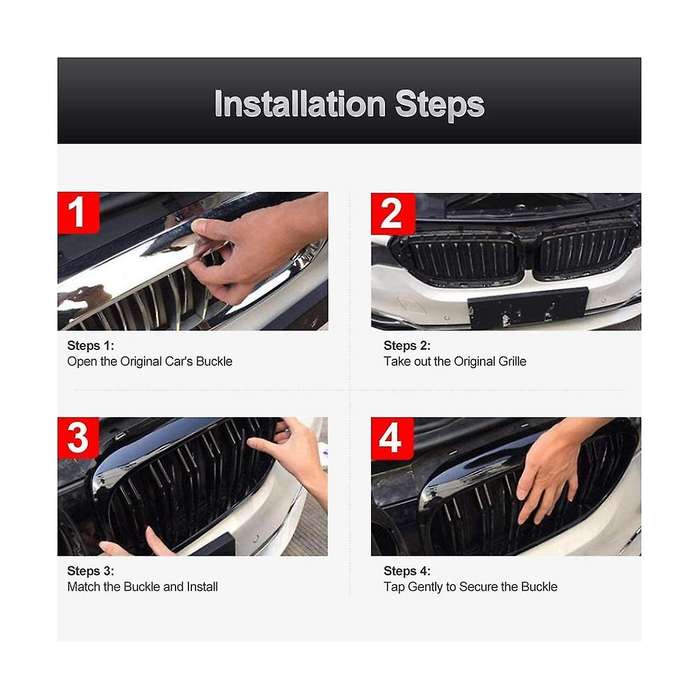 Installation Steps

1

Steps 1:
Open the Original Car's Buckle

2

Steps 2:
Take out the Original Grille

3

Steps 3:
Match the Buckle and Install

4

Steps 4:
Tap Gently to Secure the Buckle