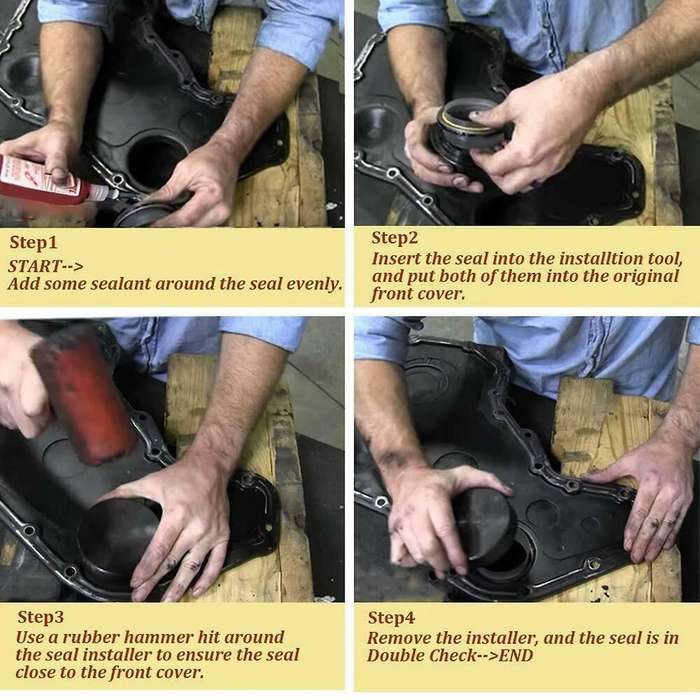 Step1
START-->
Add some sealant around the seal evenly.

Step2
Insert the seal into the installtion tool, and put both of them into the original front cover.

Step3
Use a rubber hammer hit around the seal installer to ensure the seal close to the front cover.

Step4
Remove the installer, and the seal is in
Double Check-->END