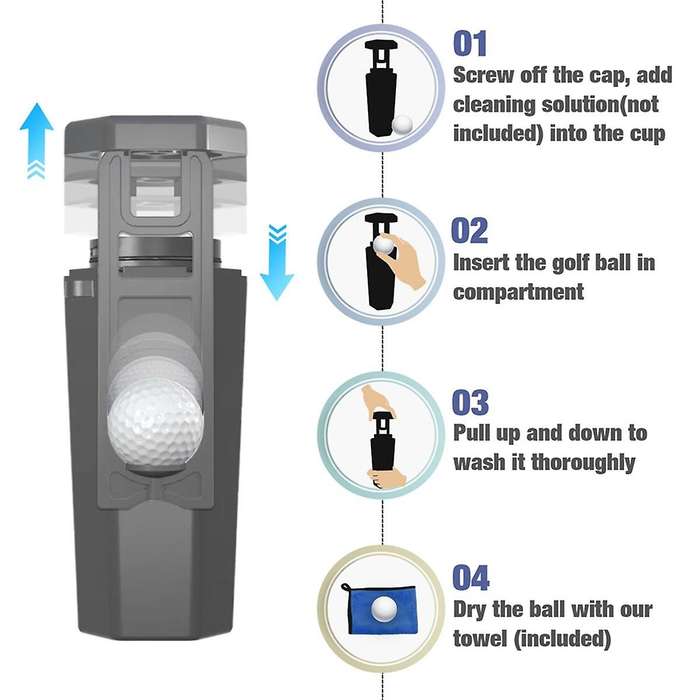 01
Screw off the cap, add cleaning solution(not included) into the cup

02
Insert the golf ball in compartment

03
Pull up and down to wash it thoroughly

04
Dry the ball with our towel (included)