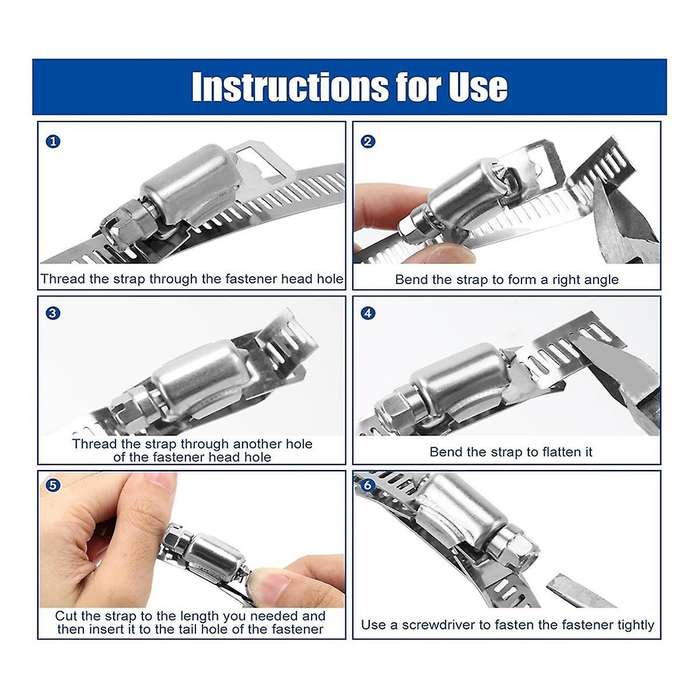 Instructions for Use

1
Thread the strap through the fastener head hole

2
Bend the strap to form a right angle

3
Thread the strap through another hole of the fastener head hole

4
Bend the strap to flatten it

5
Cut the strap to the length you needed and then insert it to the tail hole of the fastener

6
Use a screwdriver to fasten the fastener tightly