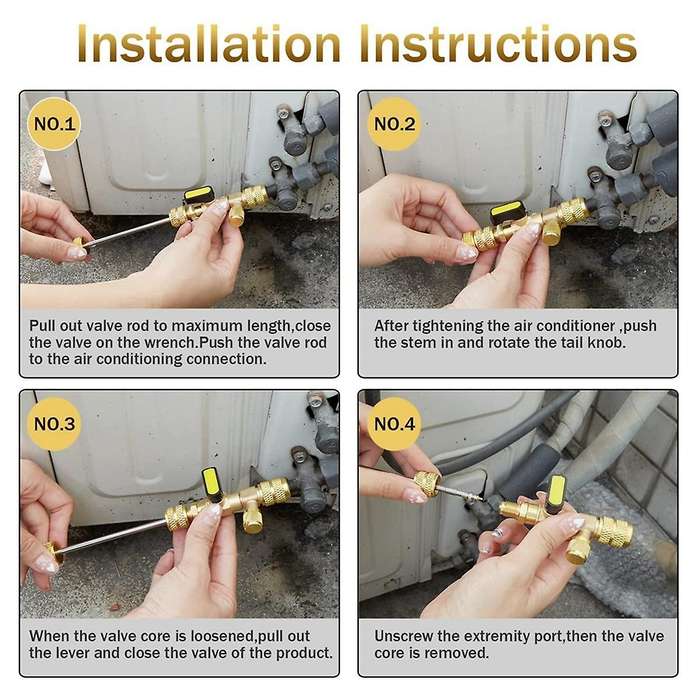 Installation Instructions

NO.1

Pull out valve rod to maximum length,close the valve on the wrench.Push the valve rod to the air conditioning connection.

NO.2

After tightening the air conditioner ,push the stem in and rotate the tail knob.

NO.3

When the valve core is loosened,pull out the lever and close the valve of the product.

NO.4

Unscrew the extremity port,then the valve core is removed.