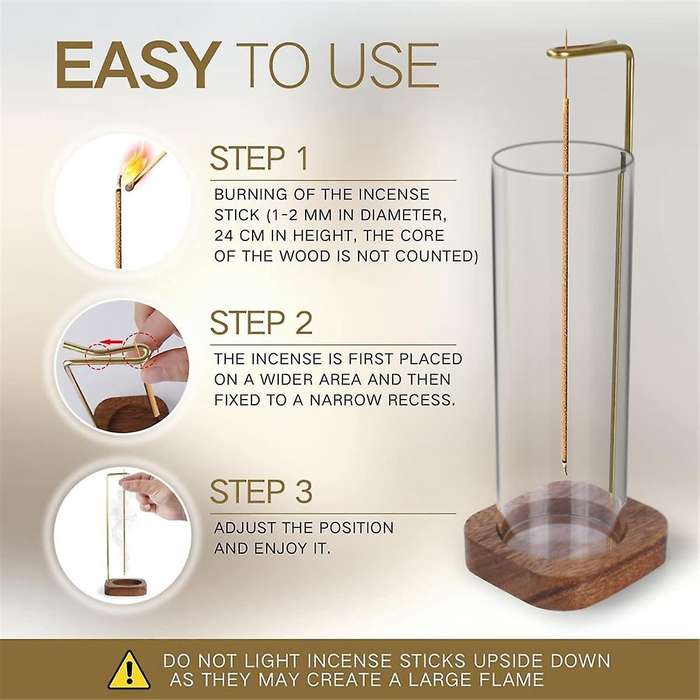 EASY TO USE

STEP 1

BURNING OF THE INCENSE STICK (1-2 MM IN DIAMETER, 24 CM IN HEIGHT, THE CORE OF THE WOOD IS NOT COUNTED)

STEP 2

THE INCENSE IS FIRST PLACED ON A WIDER AREA AND THEN FIXED TO A NARROW RECESS.

STEP 3

ADJUST THE POSITION AND ENJOY IT.

DO NOT LIGHT INCENSE STICKS UPSIDE DOWN AS THEY MAY CREATE A LARGE FLAME