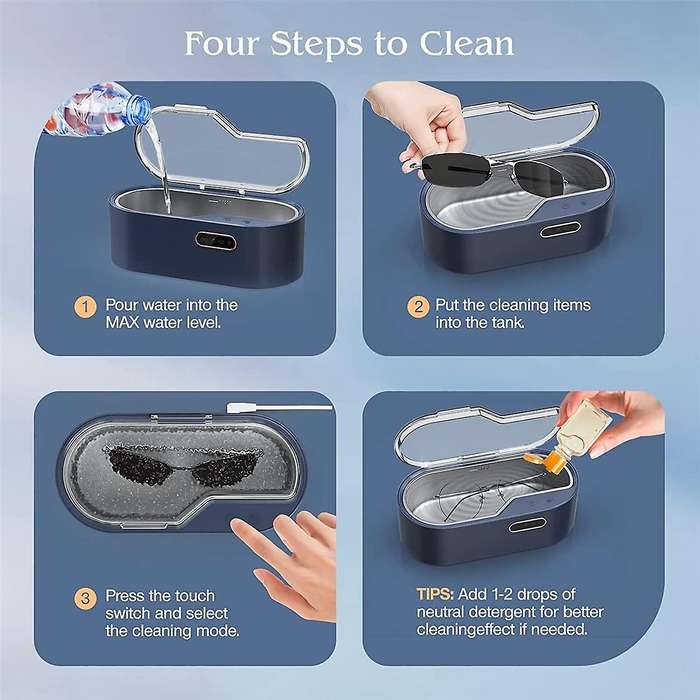 Four Steps to Clean

1 Pour water into the MAX water level.

2 Put the cleaning items into the tank.

3 Press the touch switch and select the cleaning mode.

TIPS: Add 1-2 drops of neutral detergent for better cleaningeffect if needed.