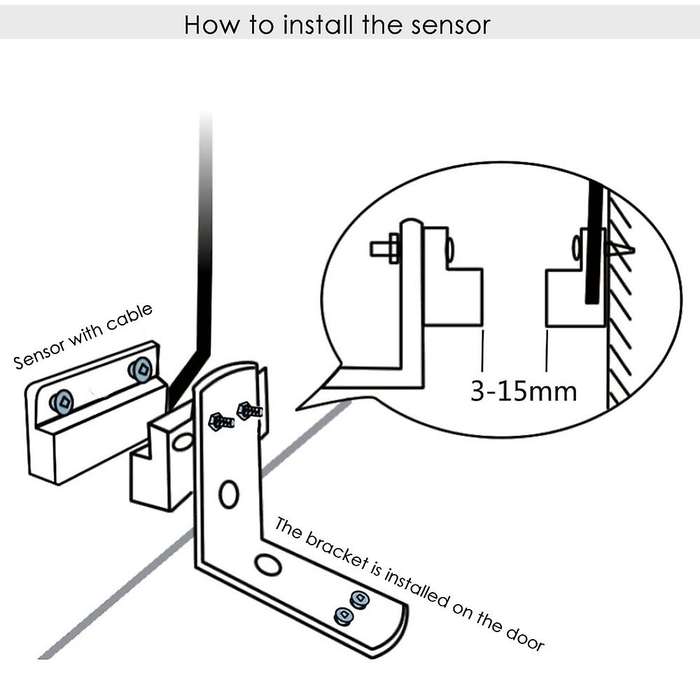 How to install the sensor

Sensor with cable

3-15mm

The bracket is installed on the door