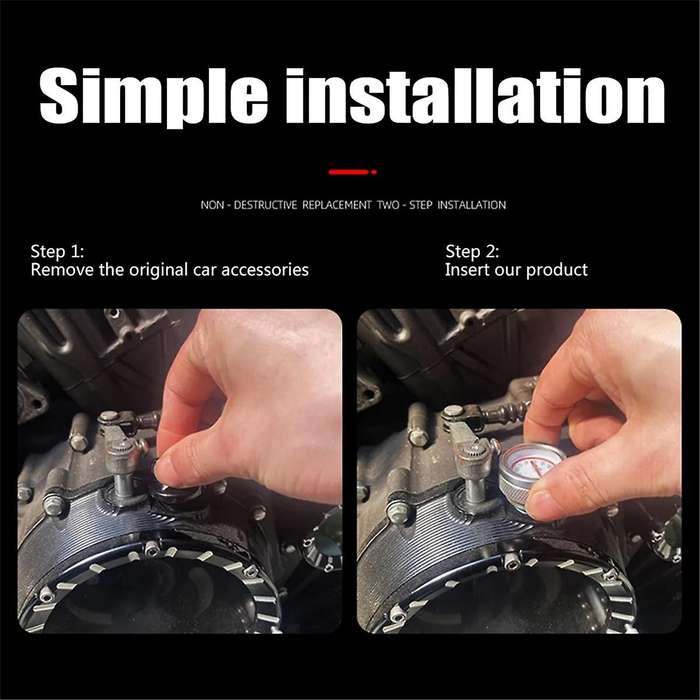 Simple installation

NON - DESTRUCTIVE REPLACEMENT TWO - STEP INSTALLATION

Step 1:
Remove the original car accessories

Step 2:
Insert our product