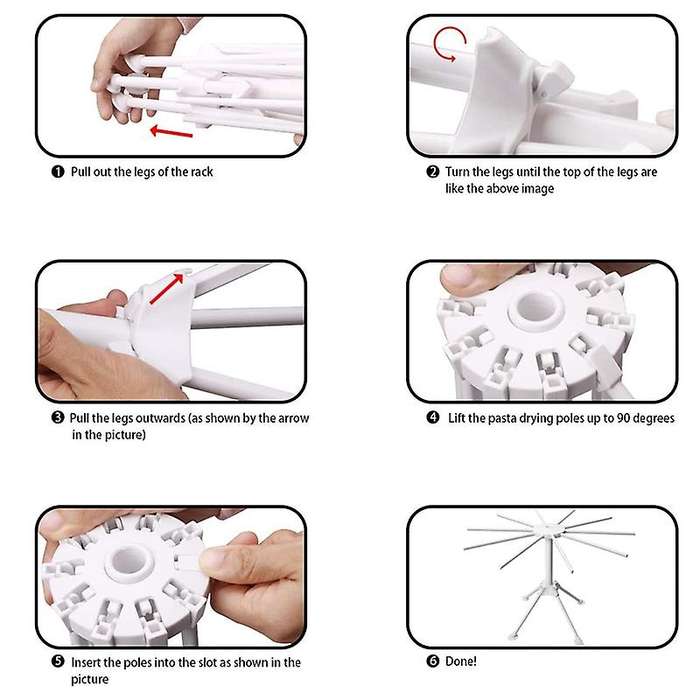 ❶ Pull out the legs of the rack

❷ Turn the legs until the top of the legs are like the above image

❸ Pull the legs outwards (as shown by the arrow in the picture)

❹ Lift the pasta drying poles up to 90 degrees

❺ Insert the poles into the slot as shown in the picture

❻ Done!