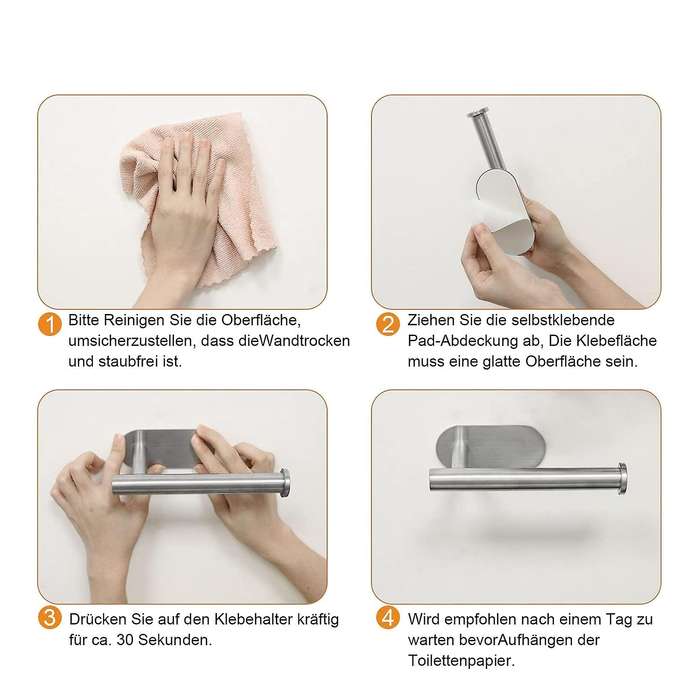 1 Bitte Reinigen Sie die Oberfläche, umsicherzustellen, dass dieWandtrocken und staubfrei ist.

2 Ziehen Sie die selbstklebende Pad-Abdeckung ab, Die Klebefläche muss eine glatte Oberfläche sein.

3 Drücken Sie auf den Klebehalter kräftig für ca. 30 Sekunden.

4 Wird empfohlen nach einem Tag zu warten bevorAufhängen der Toilettenpapier.