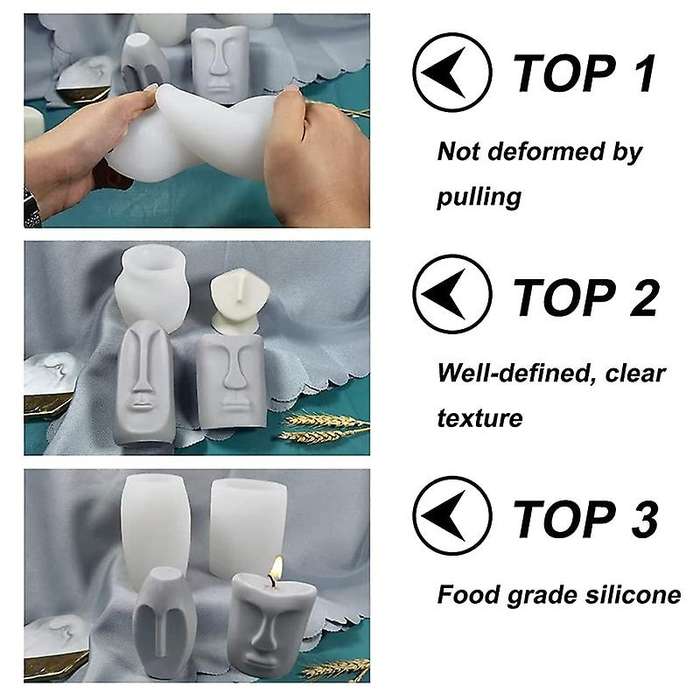 TOP 1

Not deformed by pulling

TOP 2

Well-defined, clear texture

TOP 3

Food grade silicone