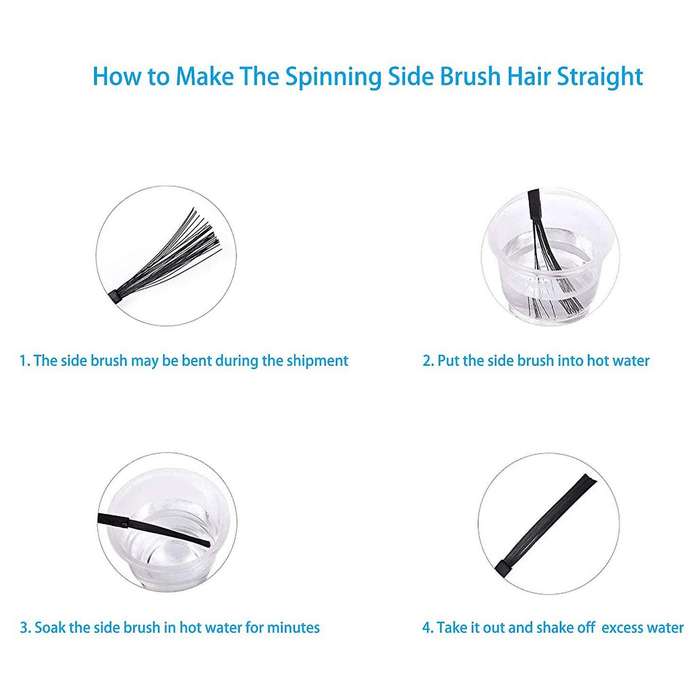 How to Make The Spinning Side Brush Hair Straight

1. The side brush may be bent during the shipment

2. Put the side brush into hot water

3. Soak the side brush in hot water for minutes

4. Take it out and shake off excess water