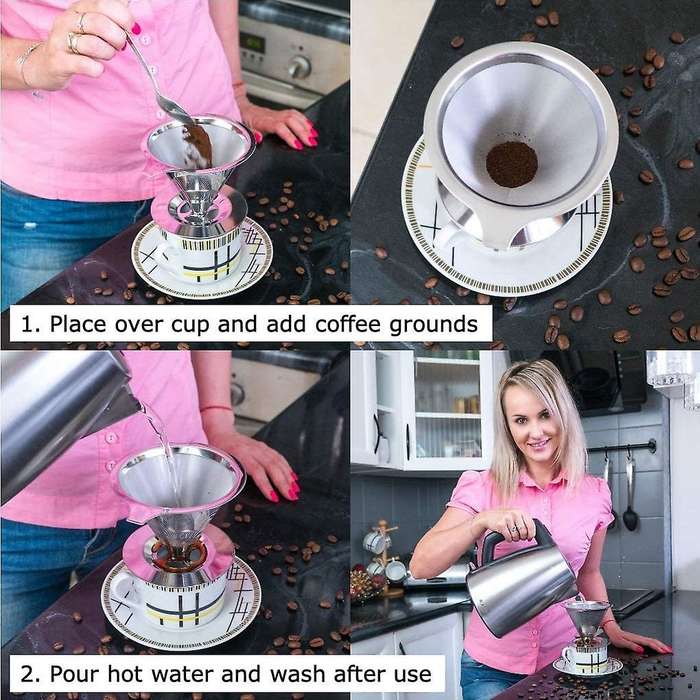 1. Place over cup and add coffee grounds

2. Pour hot water and wash after use