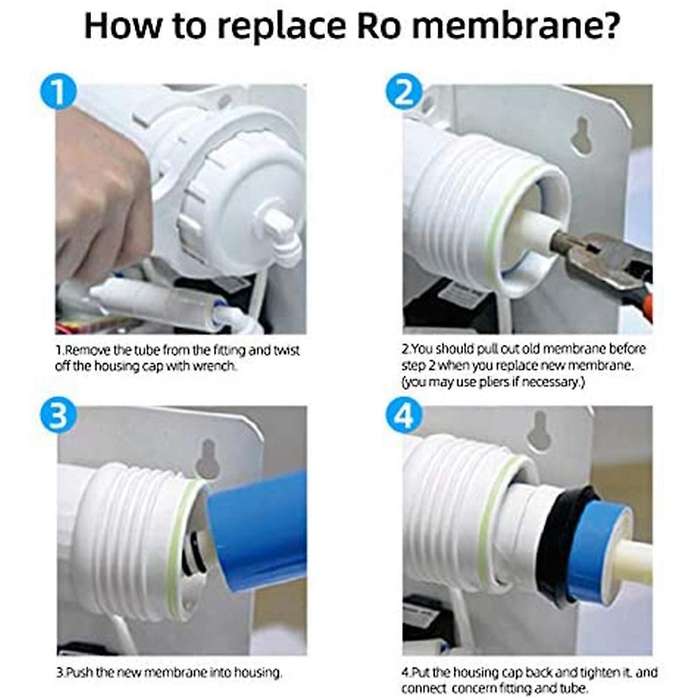 How to replace Ro membrane?

1

1.Remove the tube from the fitting and twist off the housing cap with wrench.

2

2.You should pull out old membrane before step 2 when you replace new membrane. (you may use pliers if necessary.)

3

3.Push the new membrane into housing.

4

4.Put the housing cap back and tighten it. and connect concern fitting and tube.