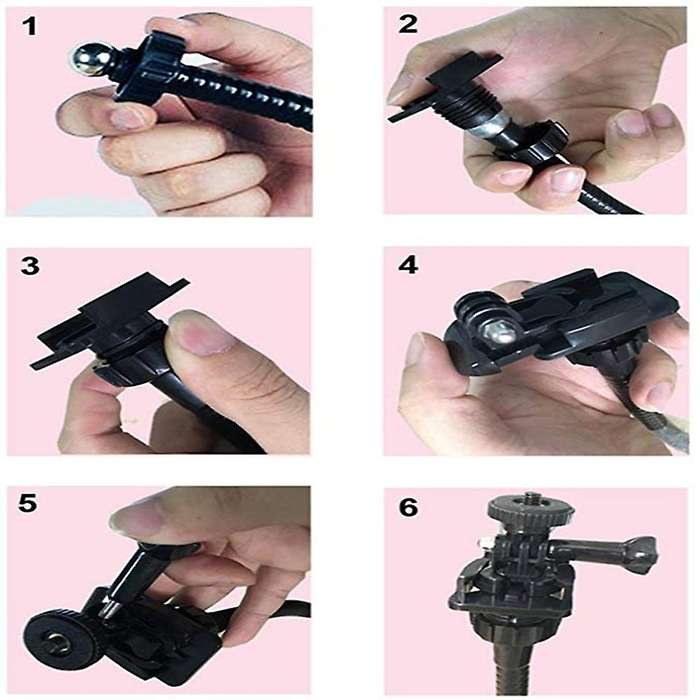 1

2

3

4

5

6