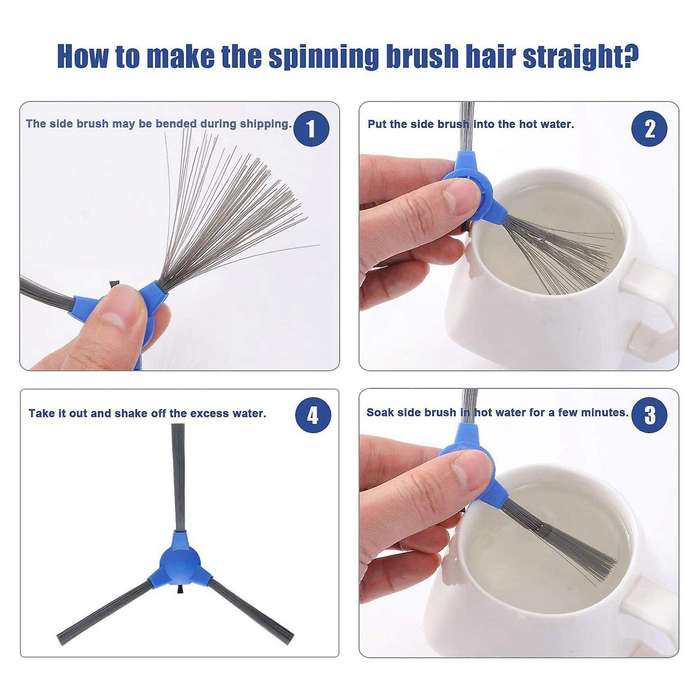 How to make the spinning brush hair straight?

The side brush may be bended during shipping.

1

Put the side brush into the hot water.

2

Take it out and shake off the excess water.

4

Soak side brush in hot water for a few minutes.

3