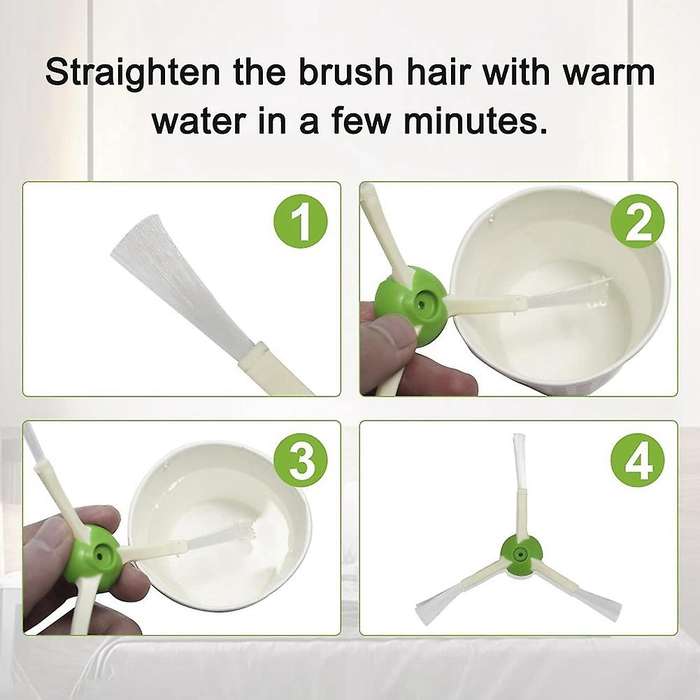 Straighten the brush hair with warm water in a few minutes.

1

2

3

4