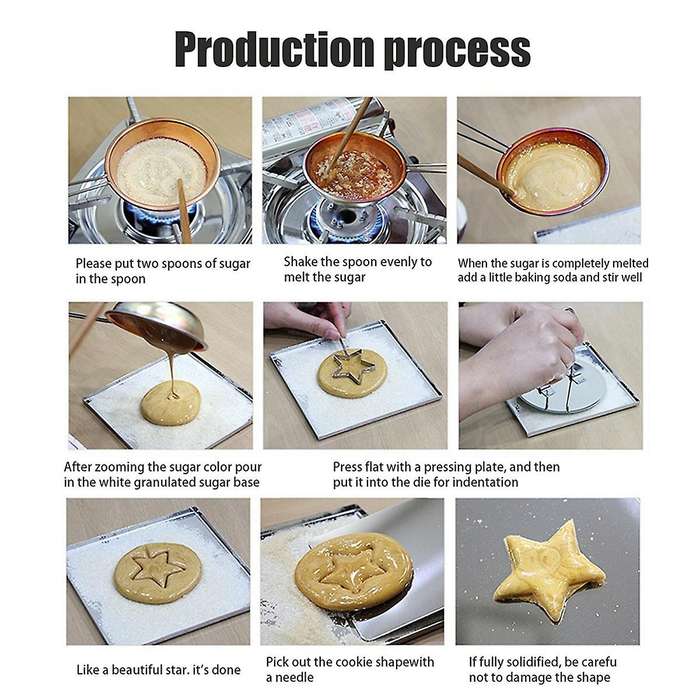 Production process

Please put two spoons of sugar in the spoon

Shake the spoon evenly to melt the sugar

When the sugar is completely melted add a little baking soda and stir well

After zooming the sugar color pour in the white granulated sugar base

Press flat with a pressing plate, and then put it into the die for indentation

Like a beautiful star. it's done

Pick out the cookie shapewith a needle

If fully solidified, be carefu not to damage the shape